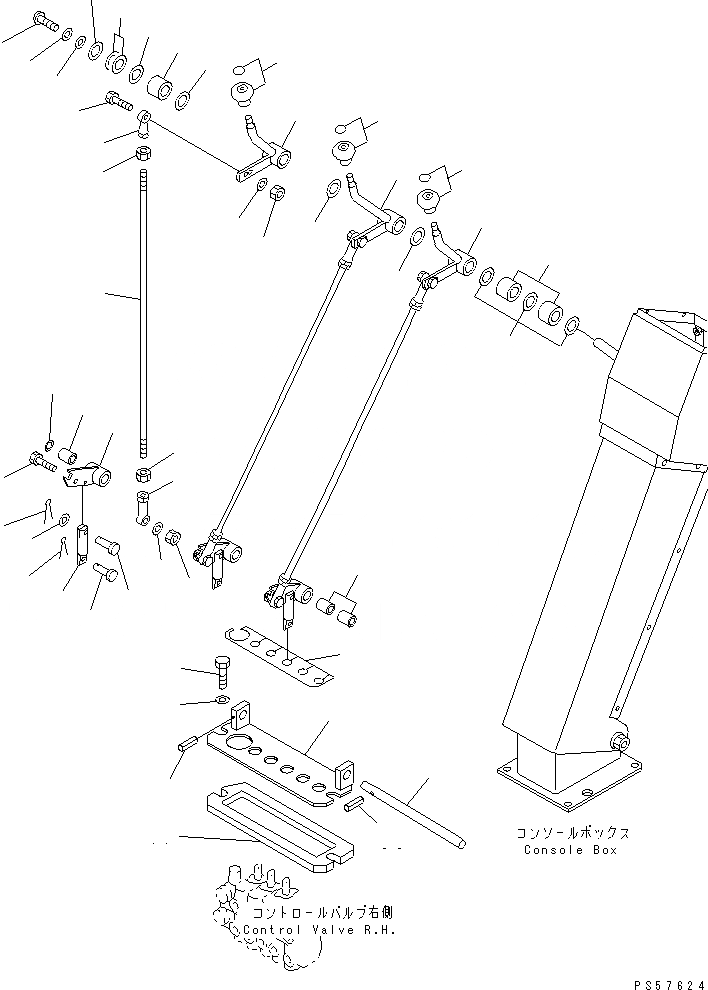 コンソールボックス
Console Box

コントロールバルブ右側
Control Valve R.H.

PS57624