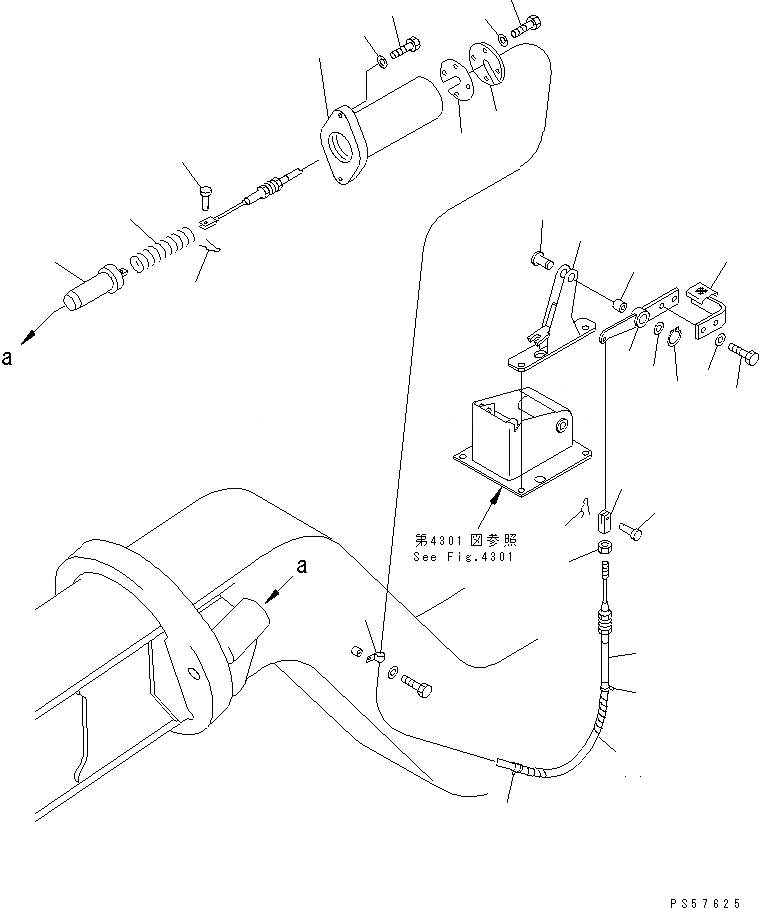 a

第4301図参照
See Fig.4301

a

PS57625