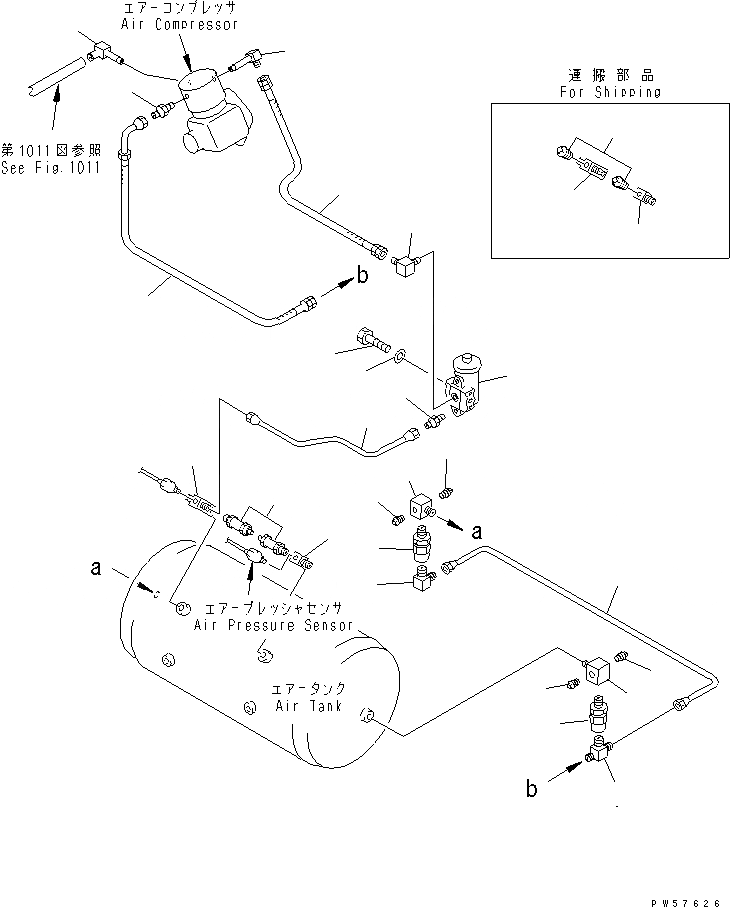 エアーコンプレッサ
Air Compressor

運搬部品
For Shipping

第1011図参照
See Fig.1011

b

a

a

エアープレッシャセンサ
Air Pressure Sensor

エアータンク
Air Tank

b

PW57626