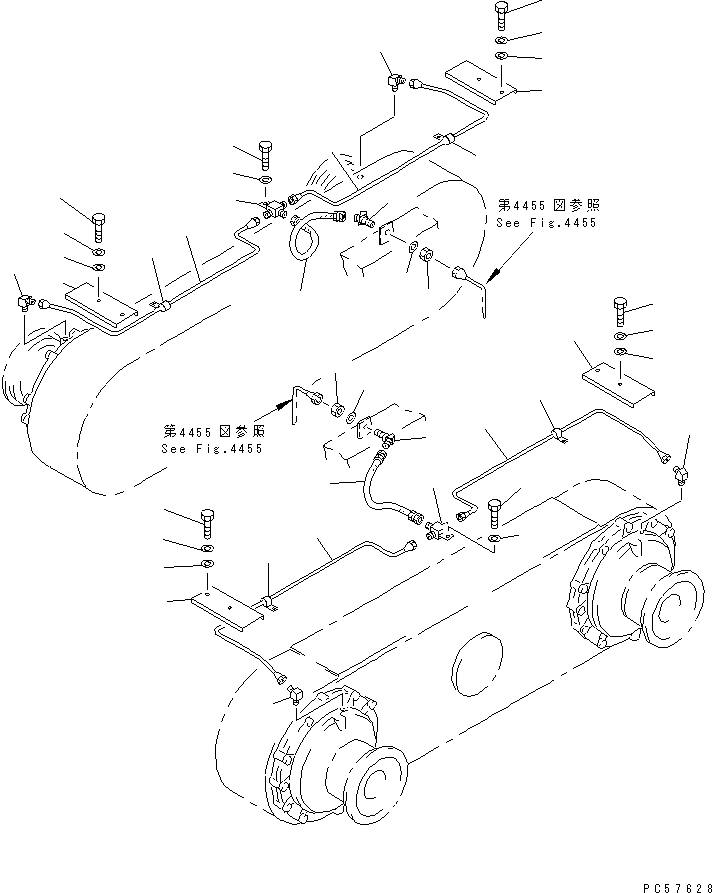 第4455図参照
See Fig.4455

第4455図参照
See Fig.4455

PC57628