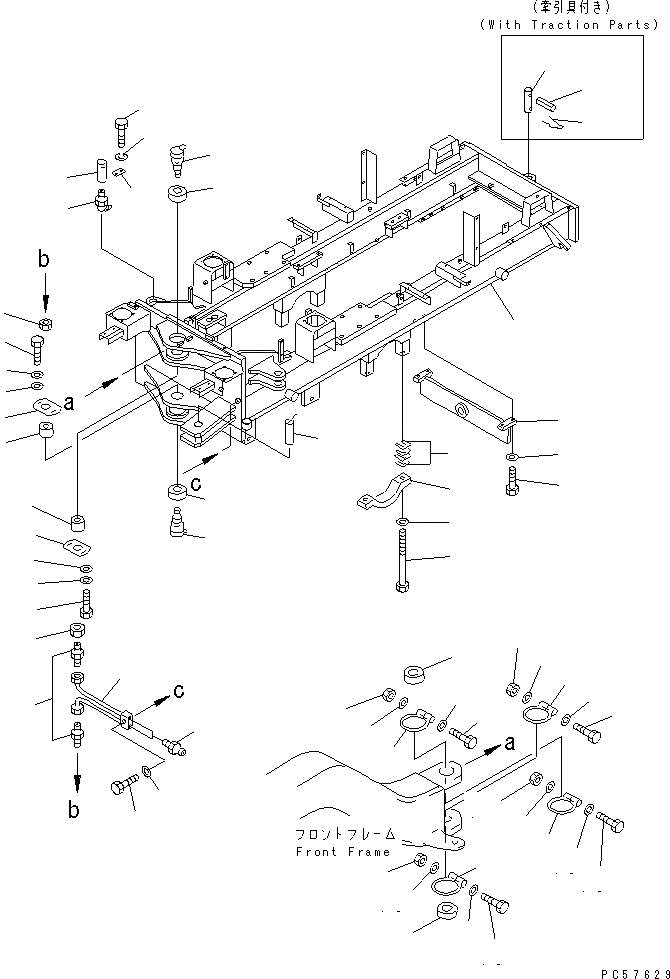 (牽引具付き)
(With Traction Parts)

b

a

c

c

b

a

フロントフレーム
Front Frame

PC57629