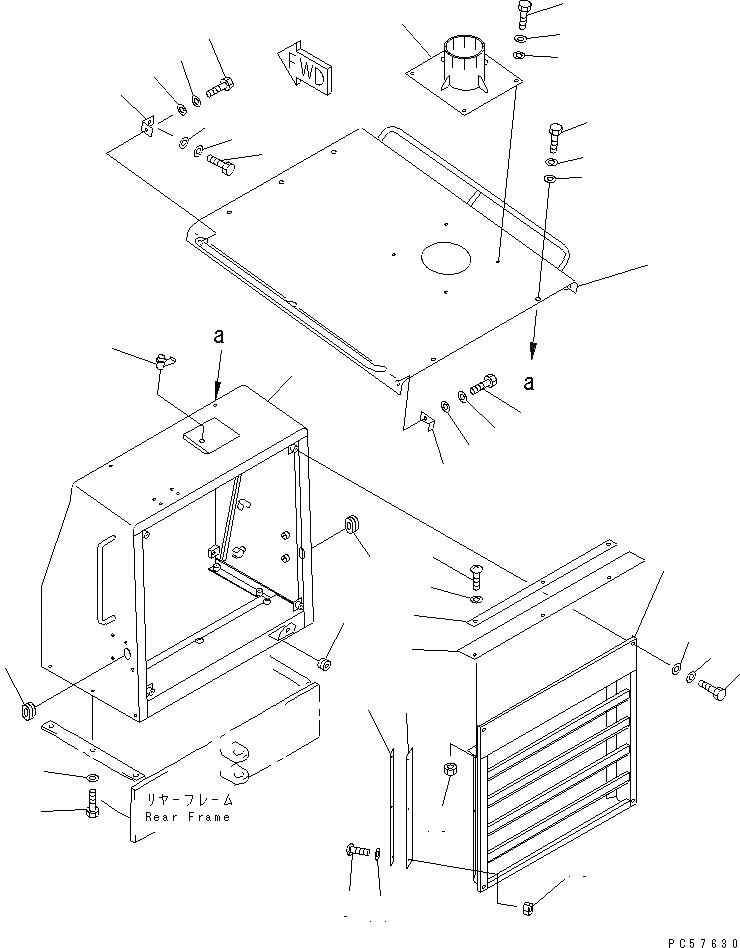 FWD

a

a

リヤーフレーム
Rear Frame

PC57630