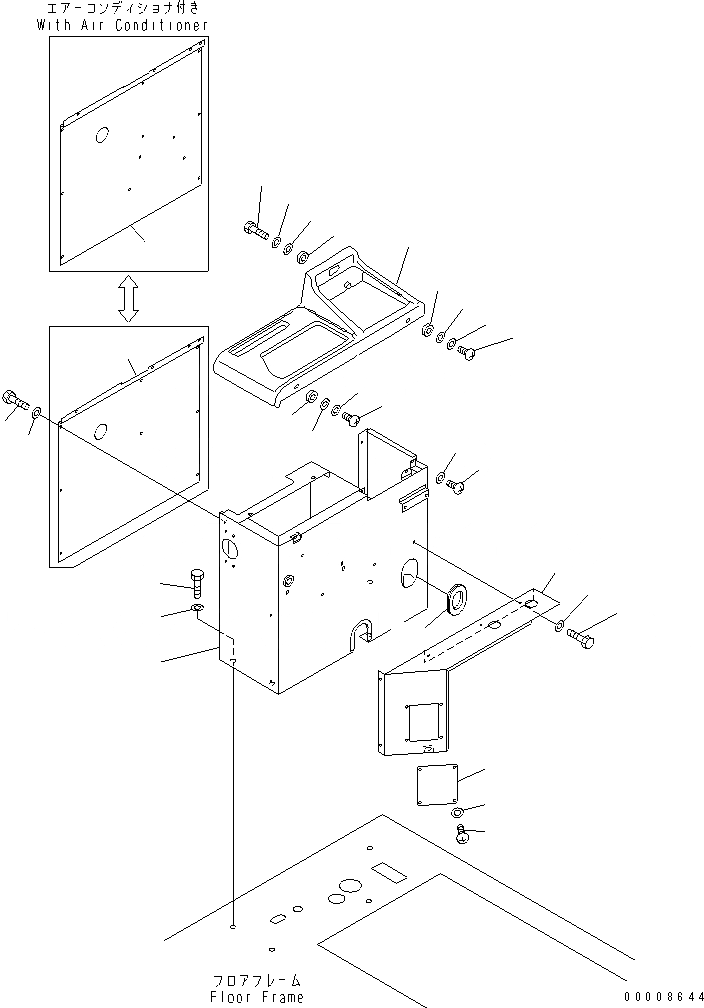 エアーコンディショナ付き
With Air Conditioner

フロアフレーム
Floor Frame

00008644