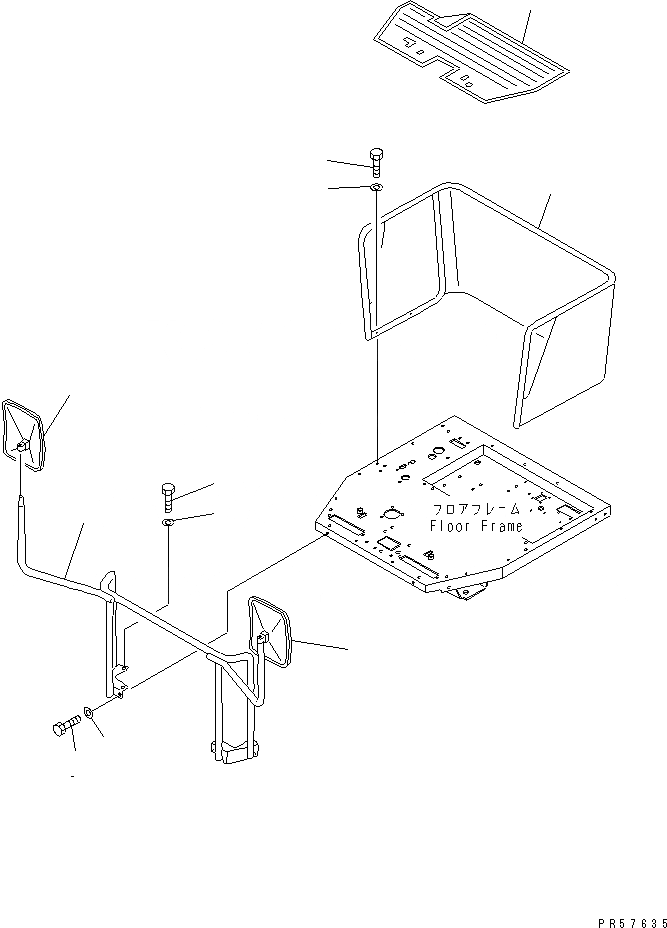 フロアフレーム
Floor Frame

PR57635