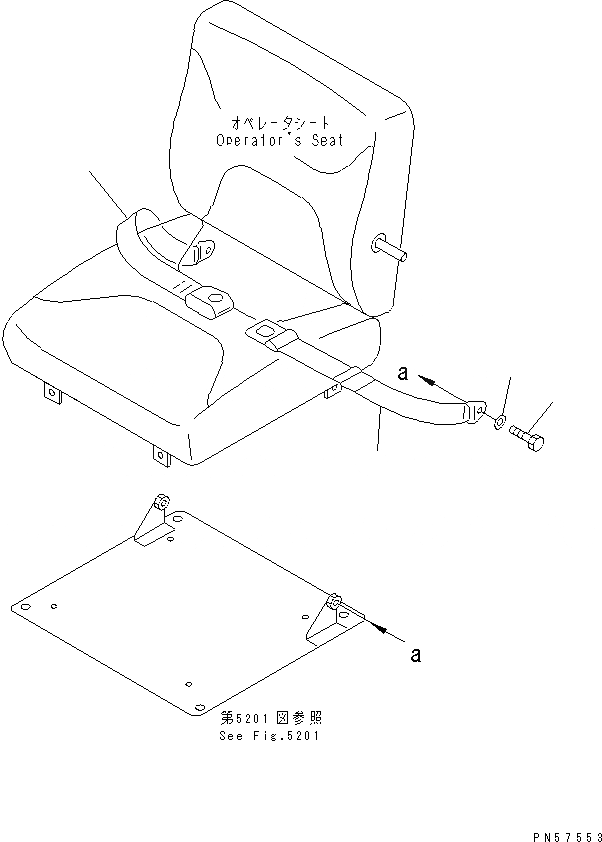 オペレータシート
Operator's Seat

a

a

第5201図参照
See Fig.5201

PN57553