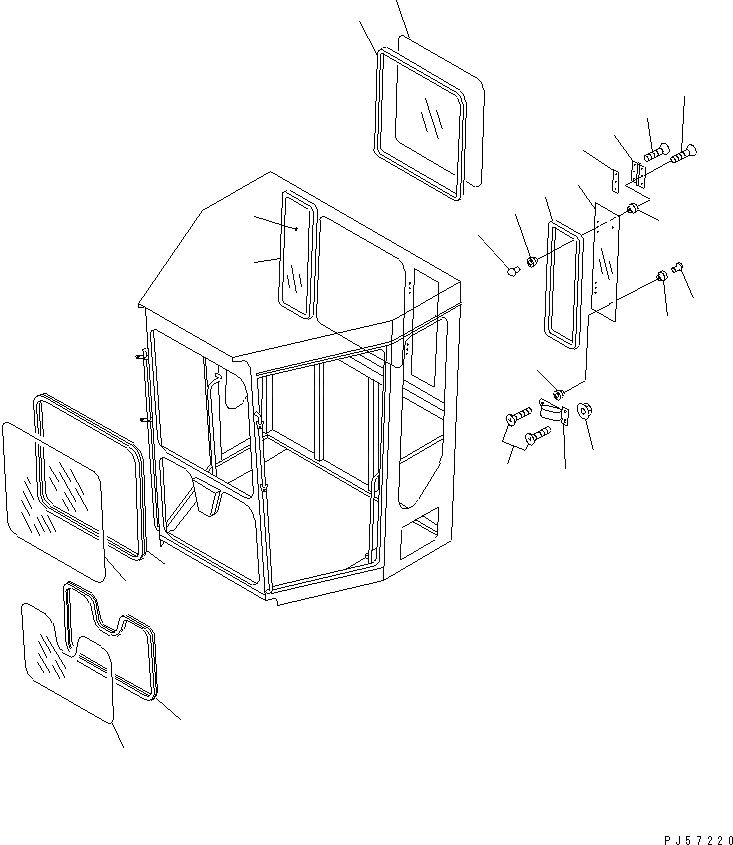 PJ57220