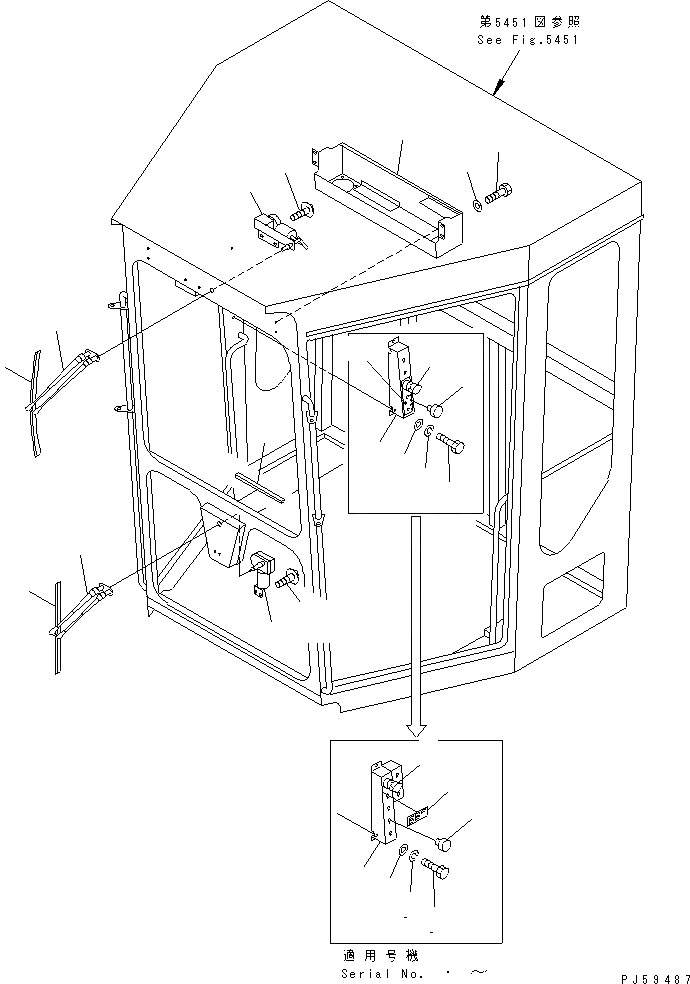 第5451図参照
See Fig.5451

適用号機
Serial No. ・ ～

PJ59487