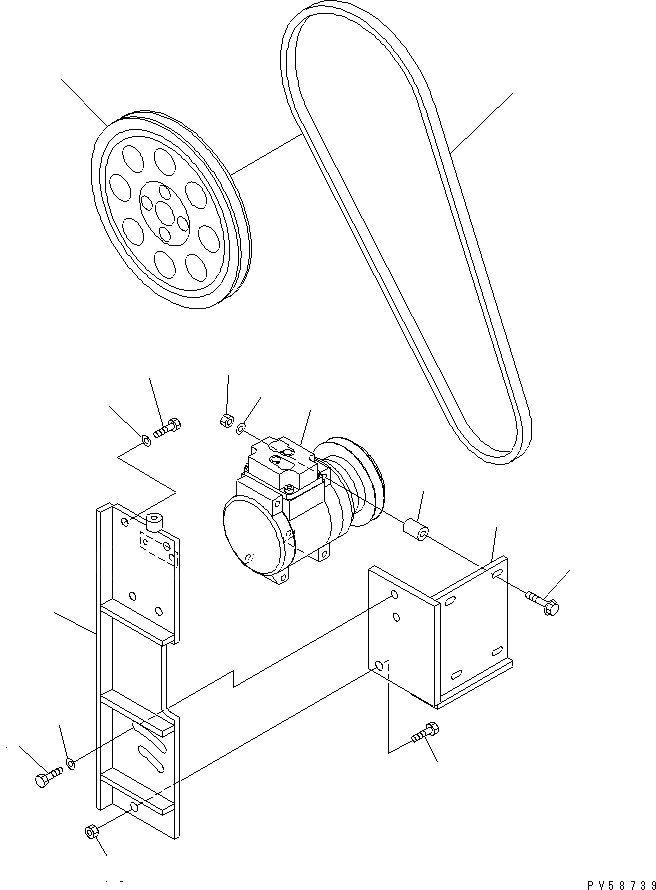 PV58739