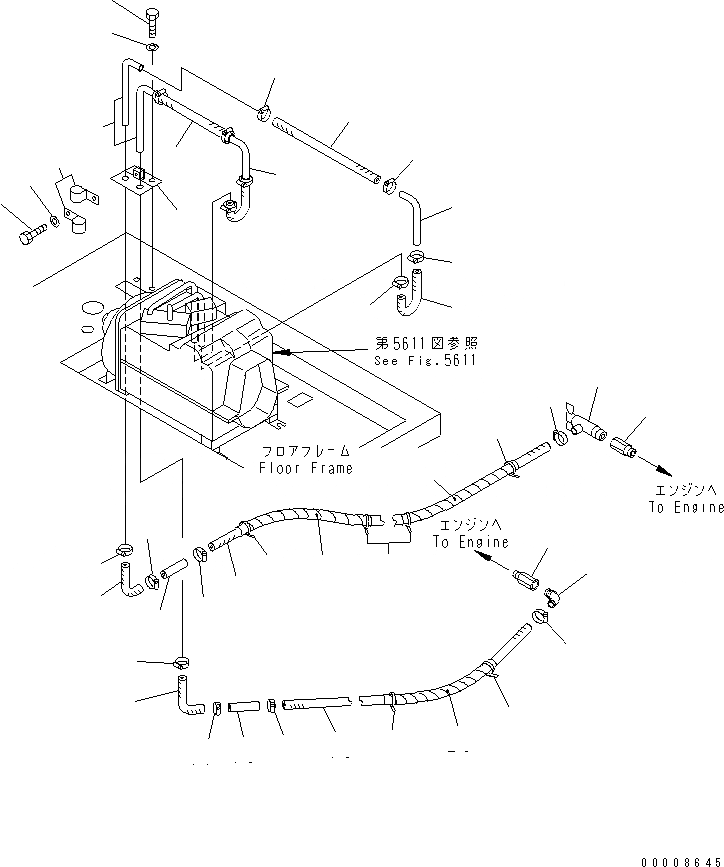 第5611図参照
See Fig.5611

フロアフレーム
Floor Frame

エンジンへ
To Engine

エンジンへ
To Engine

00008645