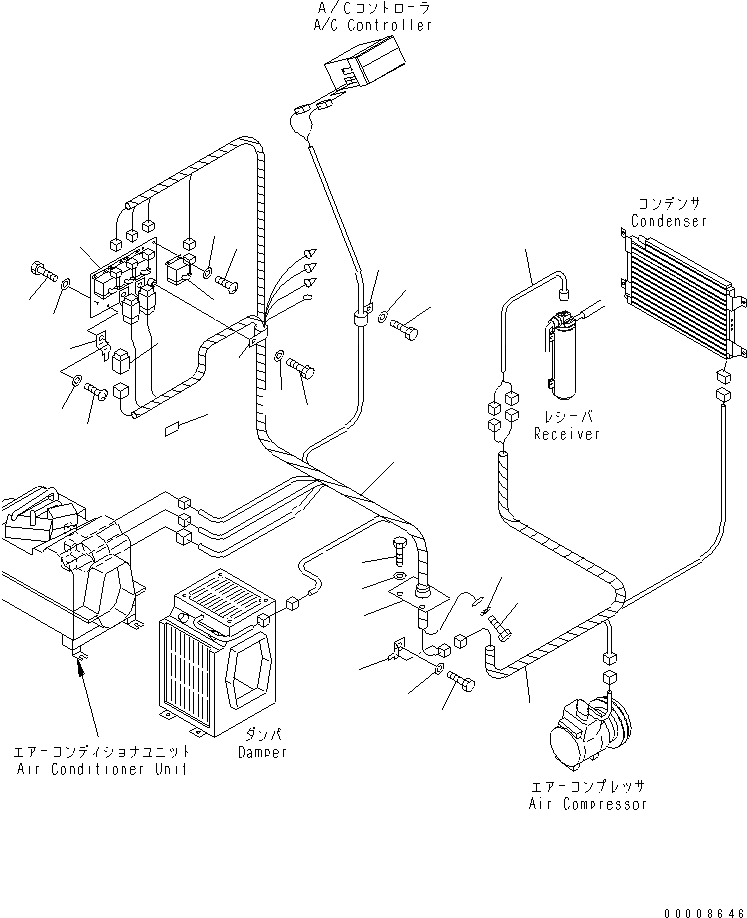 A/Cコントローラ
A/C Controller

コンデンサ
Condenser

レシーバ
Receiver

エアーコンディショナユニット
Air Conditioner Unit

ダンパ
Damper

エアーコンプレッサ
Air Compressor

00008646