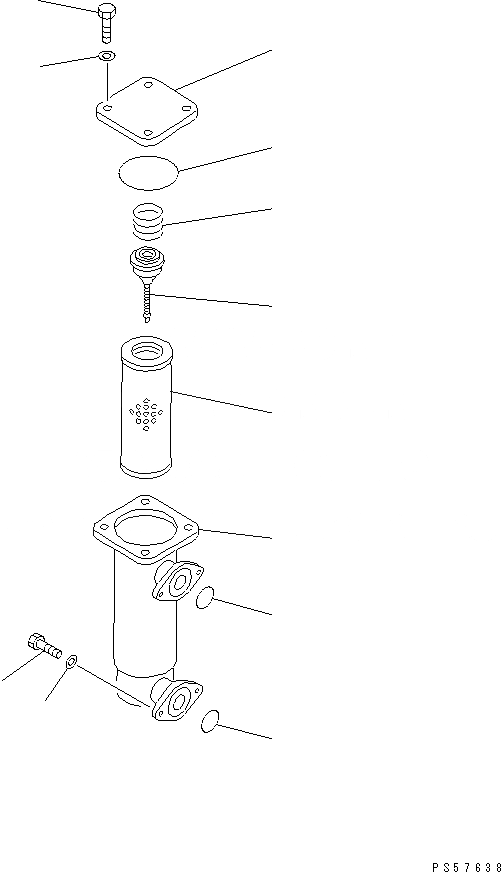 PS57638