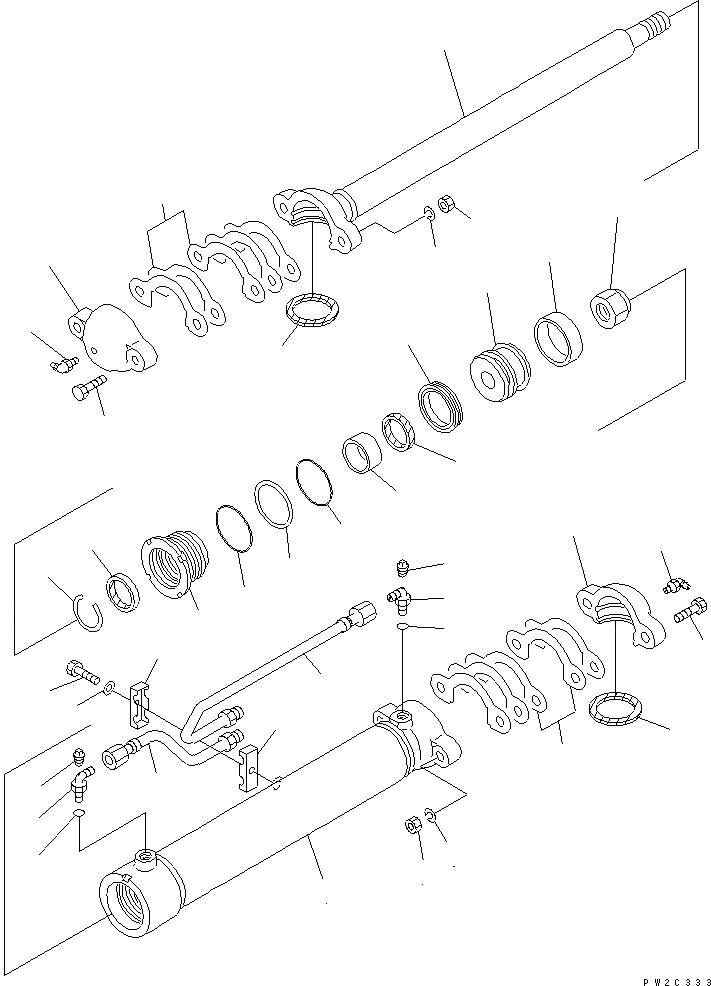 PW2C333