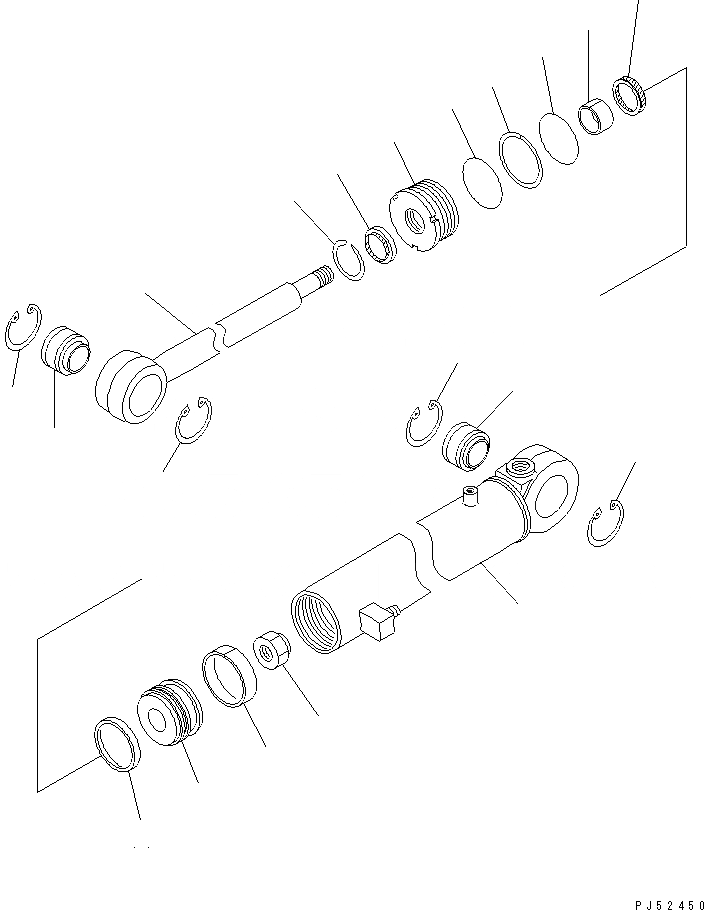 PJ52450