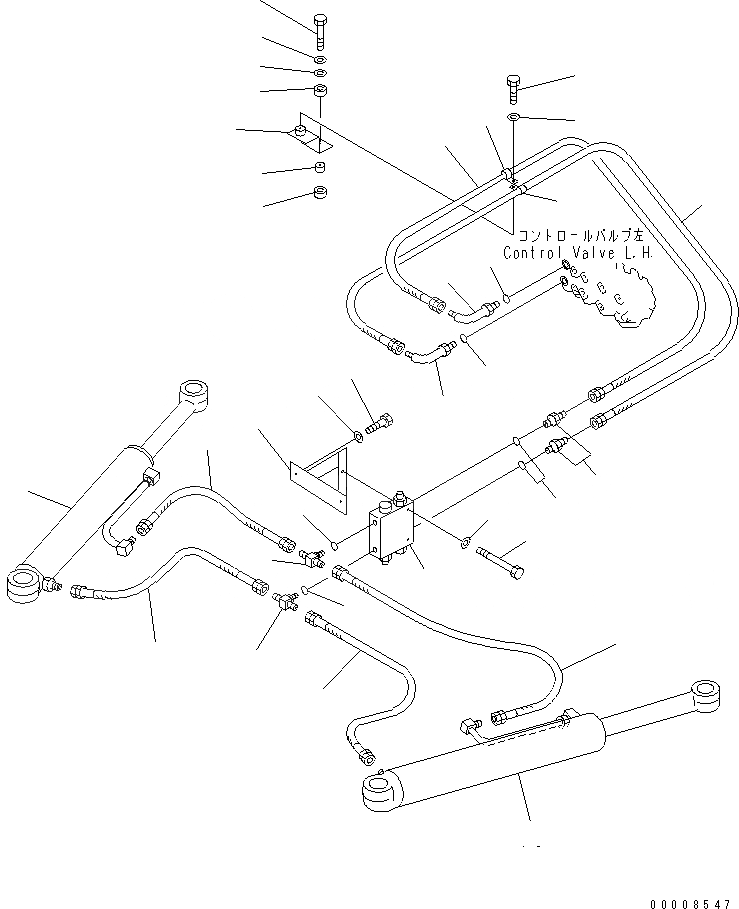 コントロールバルブ左
Control Valve L.H.

00008547