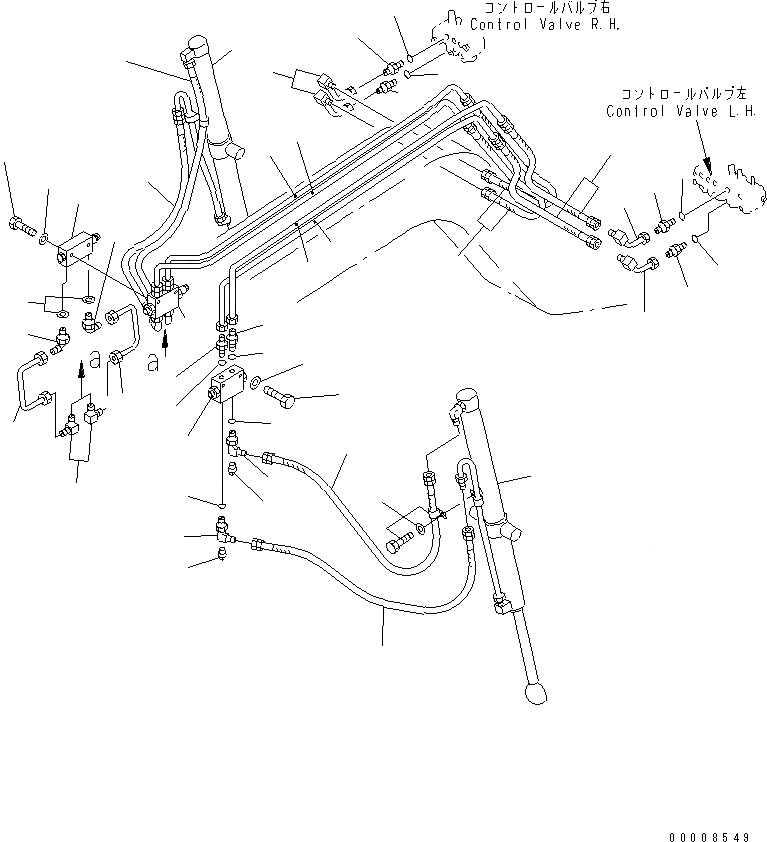 コントロールバルブ右
Control Valve R.H.

コントロールバルブ左
Control Valve L.H.

a

a

00008549