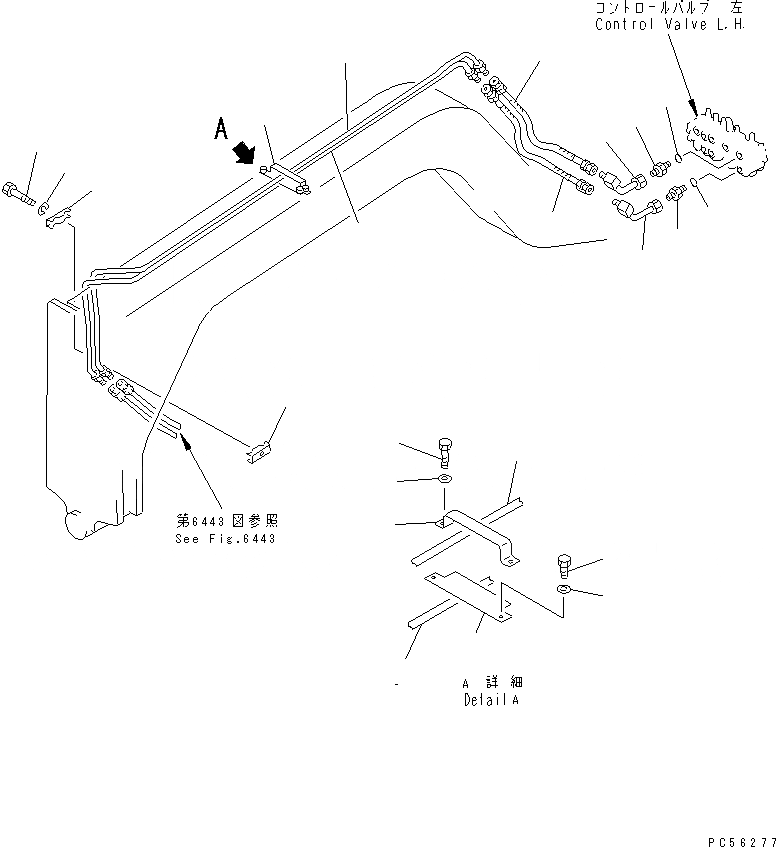 コントロールバルブ 左
Control Valve L.H.

A

第6443図参照
See Fig.6443

A 詳細
Detail A

PC56277