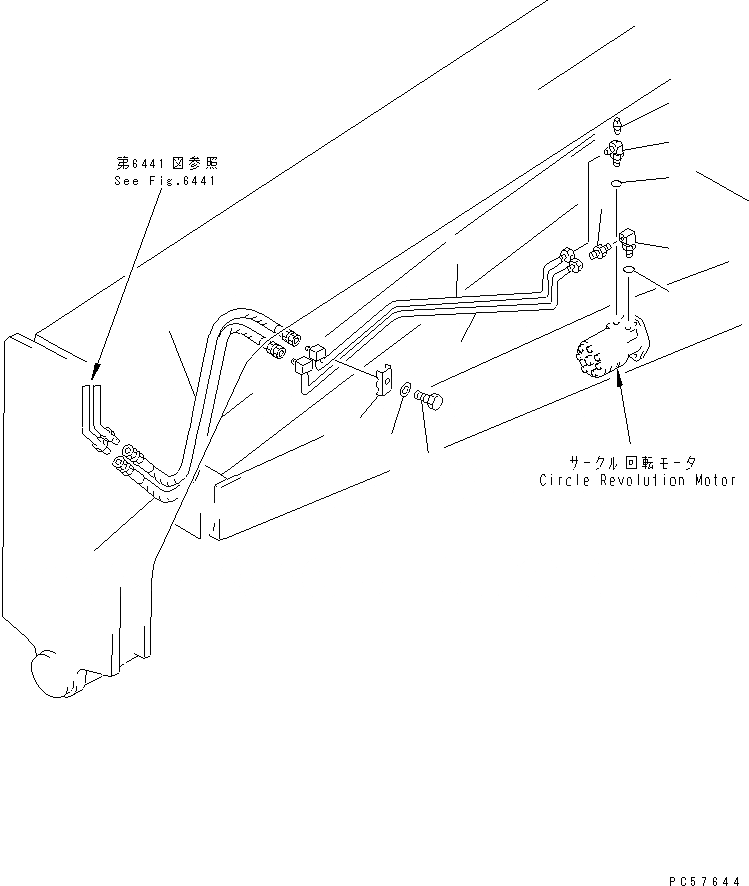 第6441図参照
See Fig.6441

サークル回転モータ
Circle Revolution Motor

PC57644