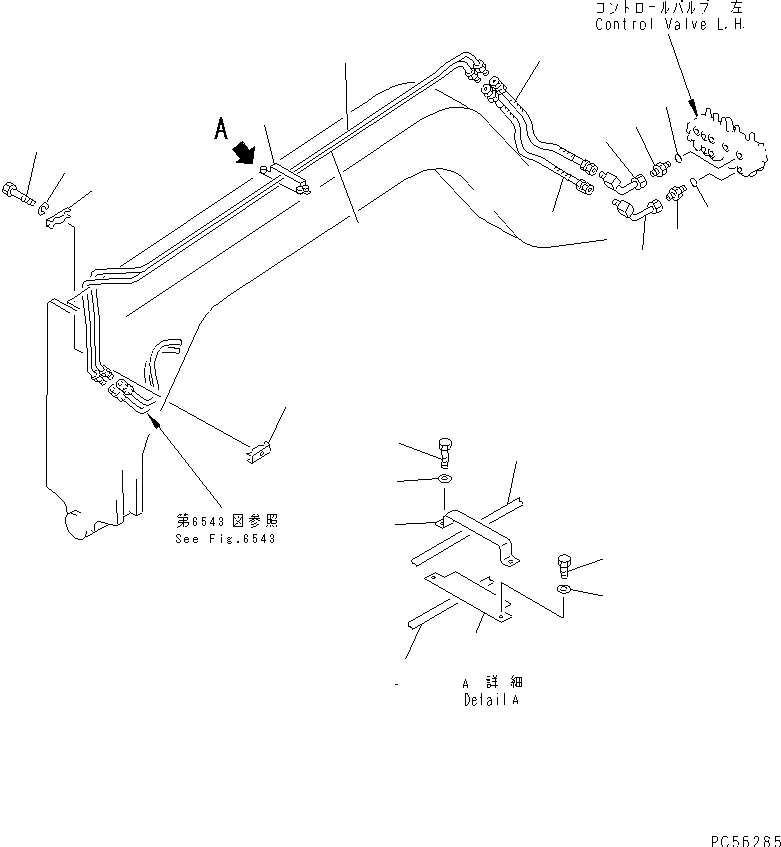 コントロールバルブ 左
Control Valve L.H.

A

第6543図参照
See Fig.6543

A 詳細
Detail A

PC56285