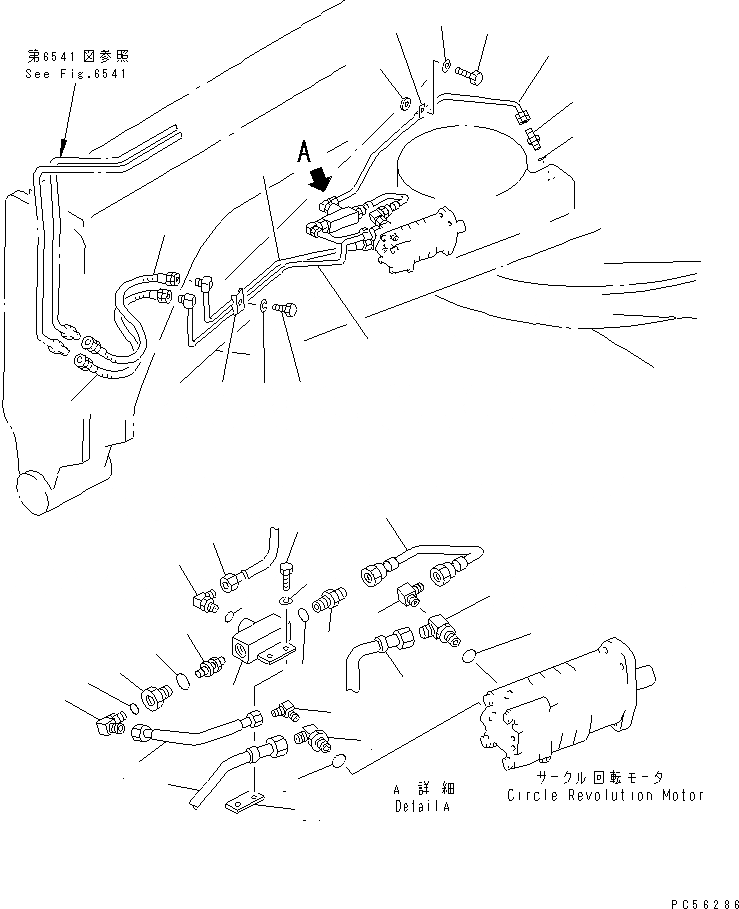 第6541図参照
See Fig.6541

A

A 詳細
Detail A

サークル回転モータ
Circle Revolution Motor

PC56286