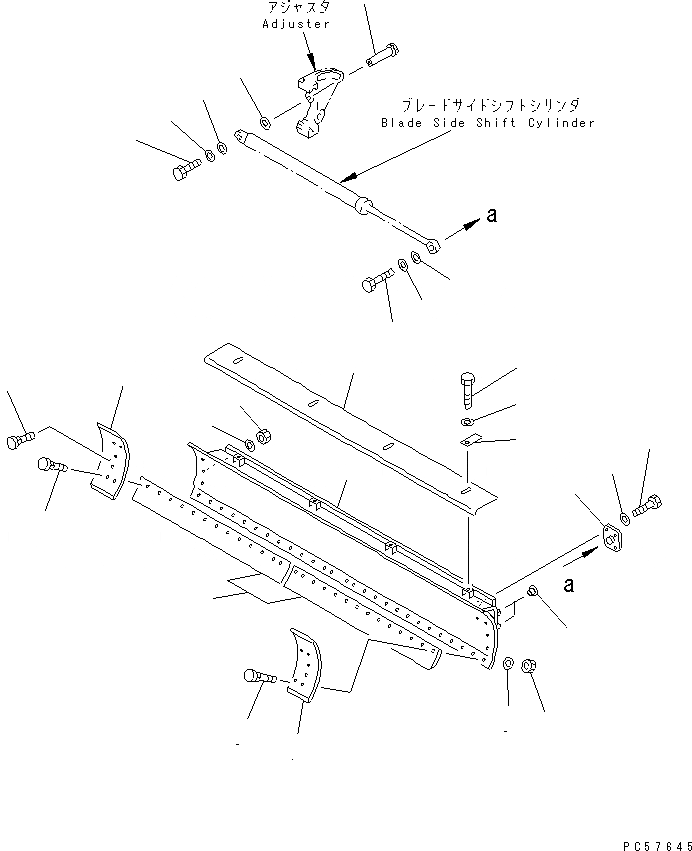 アジャスタ
Adjuster

ブレードサイドシフトシリンダ
Blade Side Shift Cylinder

a

a

PC57645