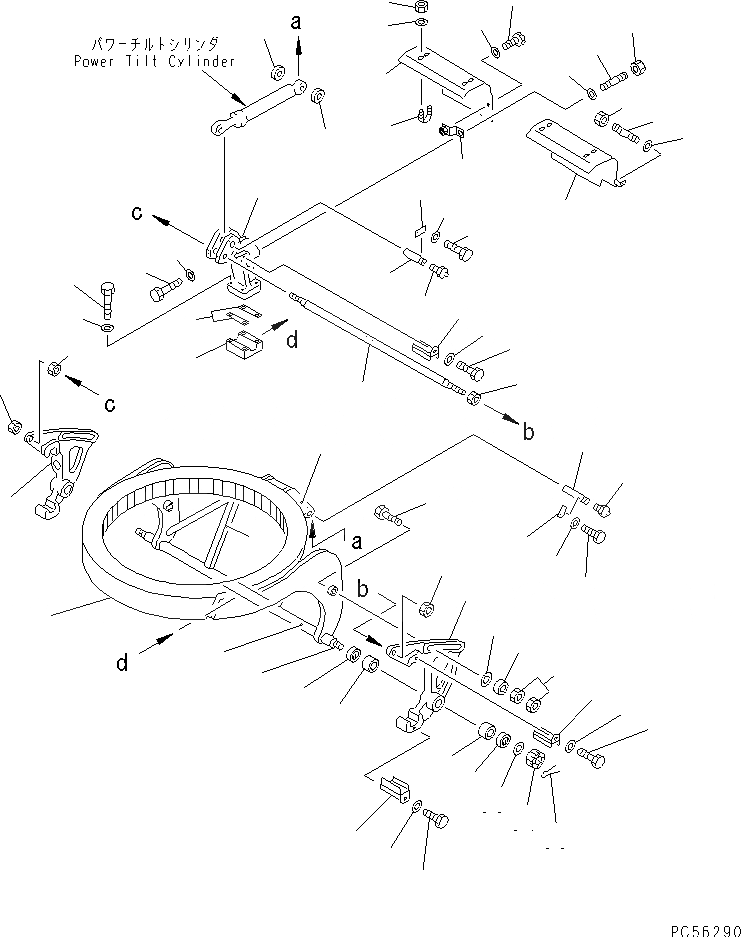 パワーチルトシリンダ
Power Tilt Cylinder
a
c
d
c
b
a
b
d
PC56290