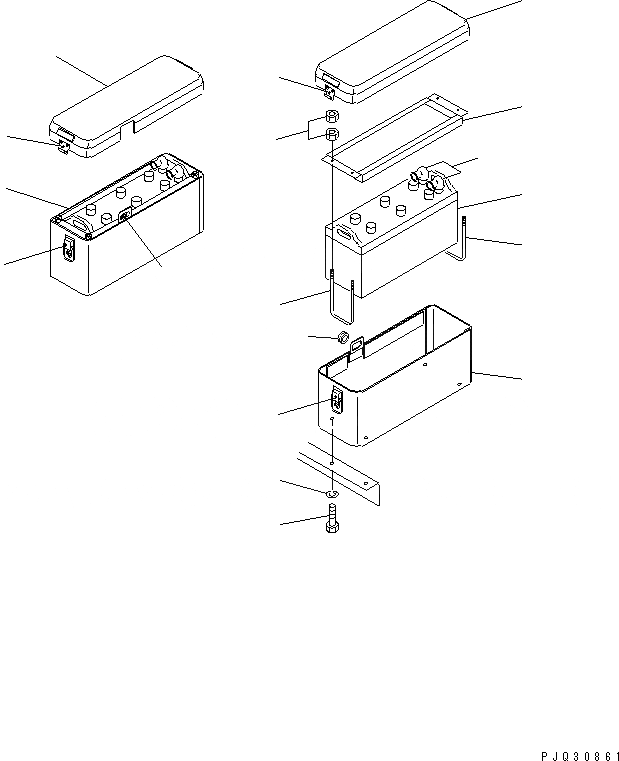 PJQ30861