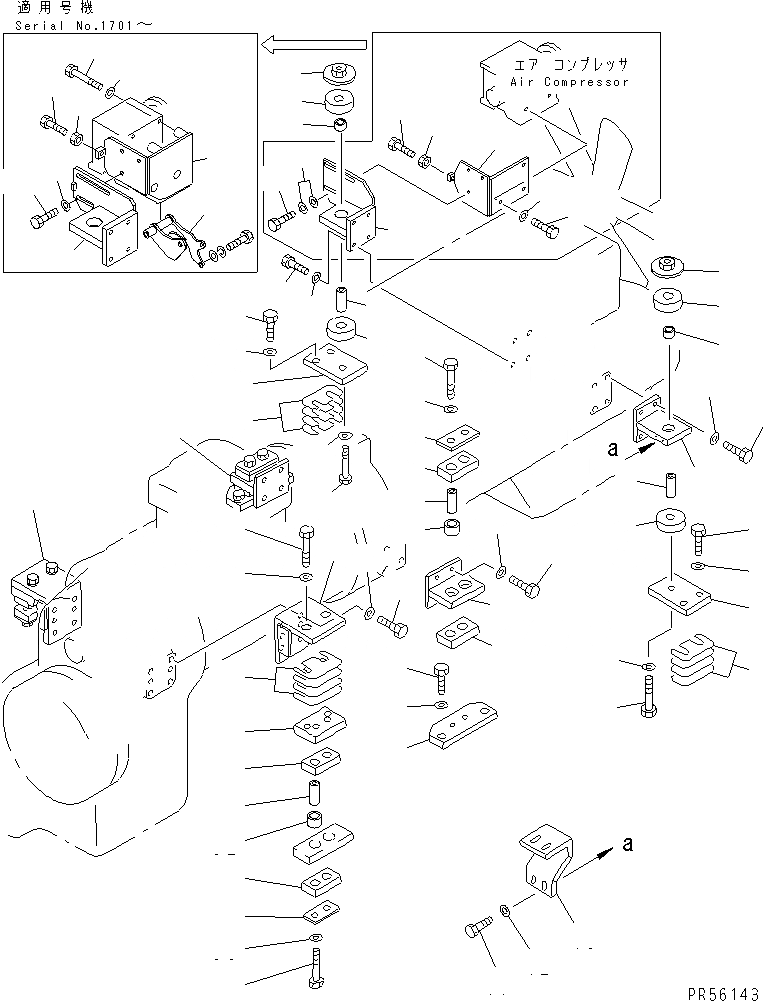 適用号機
Serial No.1701～

エア コンプレッサ
Air Compressor

a

a

PR56143