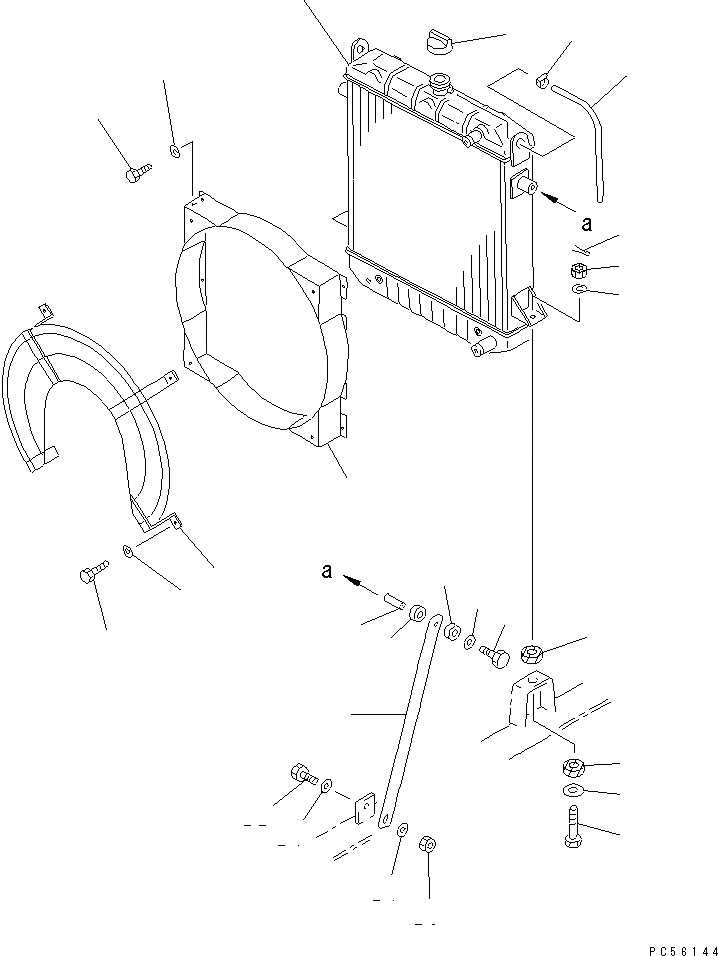 a

a

PC56144