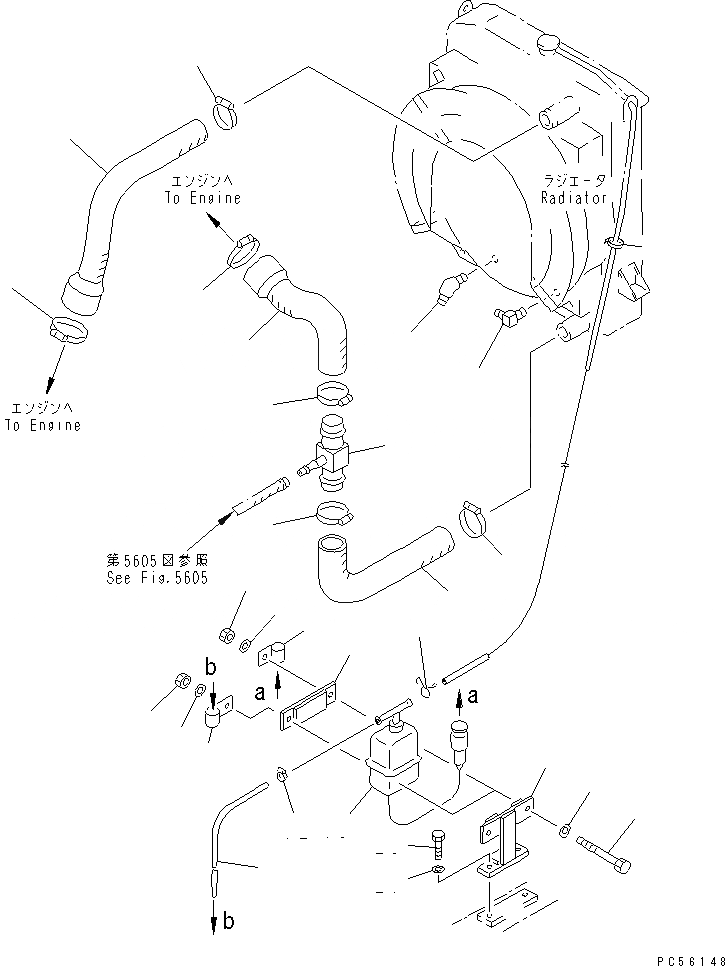 エンジンへ
To Engine

ラジエータ
Radiator

エンジンへ
To Engine

第5605図参照
See Fig.5605

b

a

a

b

PC56148