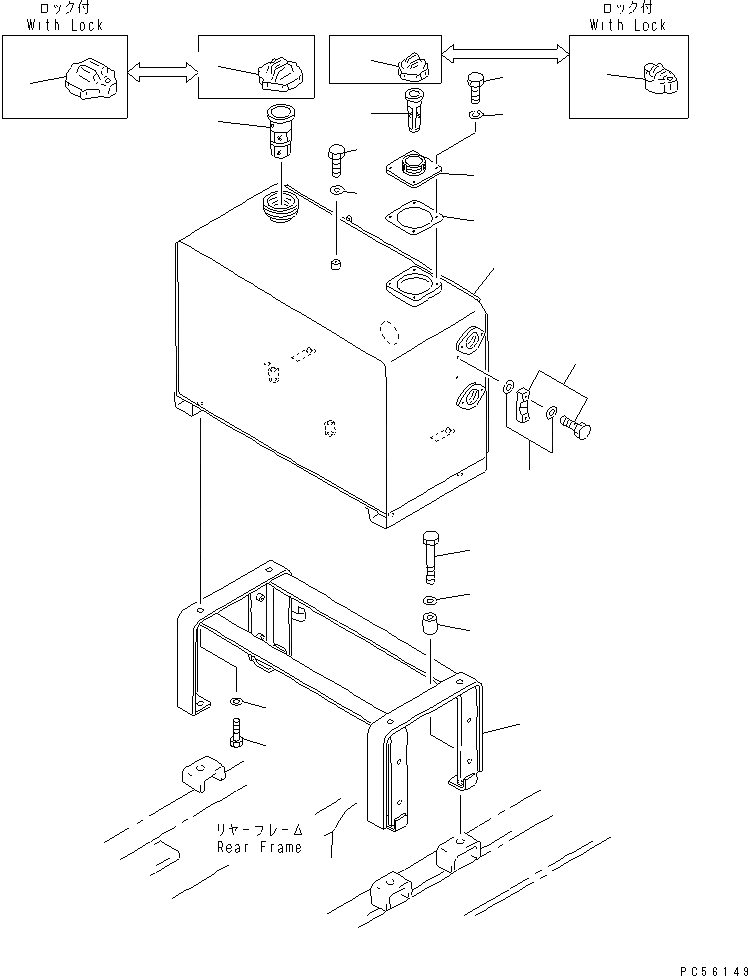 ロック付
With Lock

ロック付
With Lock

リヤーフレーム
Rear Frame

PC56149