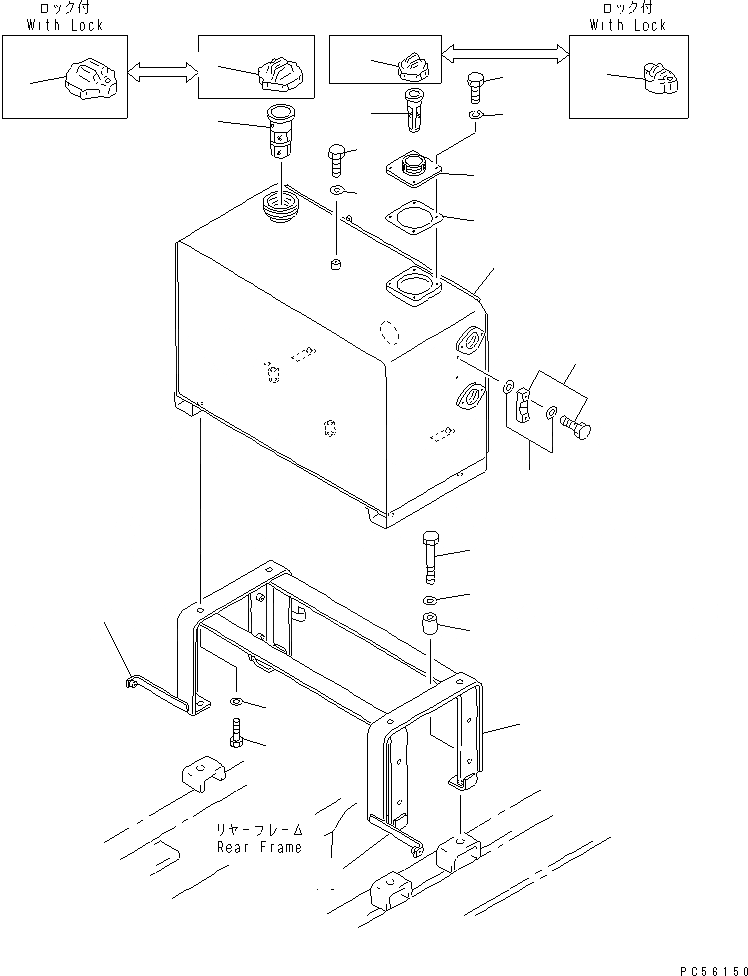 ロック付
With Lock

ロック付
With Lock

リヤーフレーム
Rear Frame

PC56150