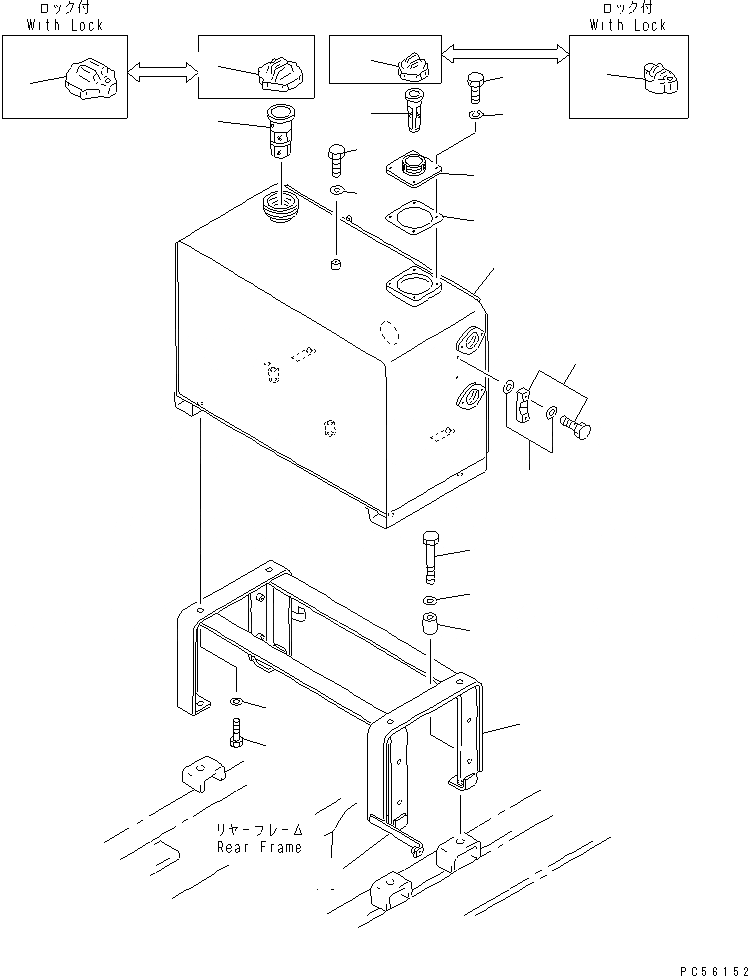 ロック付
With Lock

ロック付
With Lock

リヤーフレーム
Rear Frame

PC56152