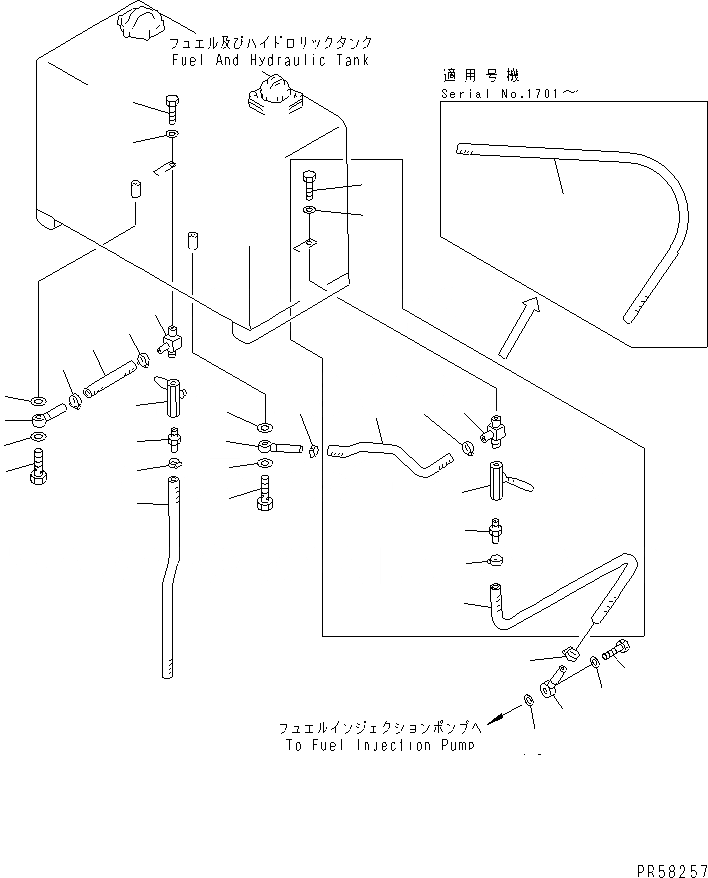 フュエル及びハイドロリックタンク
Fuel And Hydraulic Tank

適用号機
Serial No.1701～

フュエルインジェクションポンプへ
To Fuel Injection Pump

PR58257