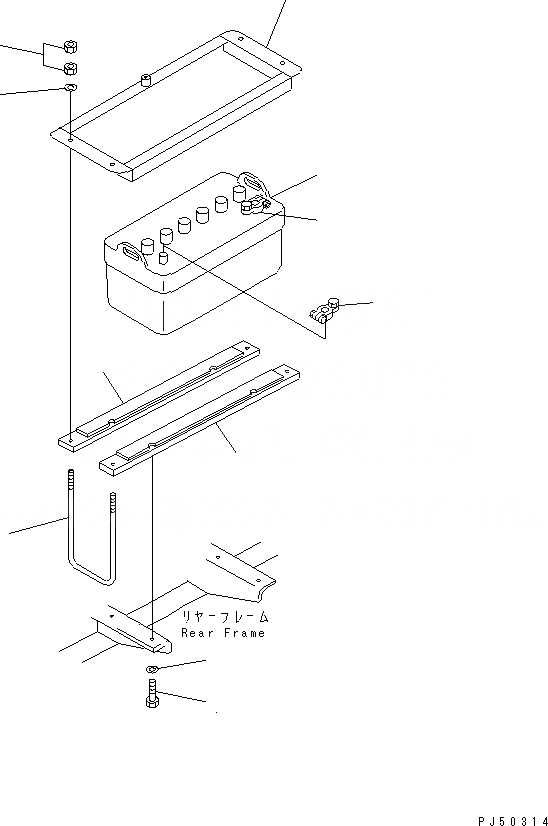 リヤーフレーム
Rear Frame

PJ50314