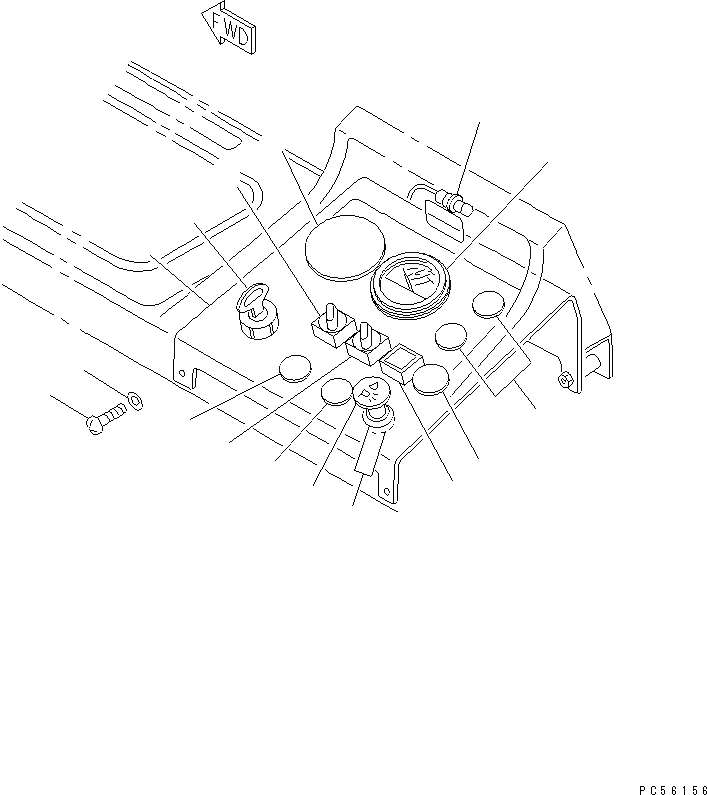 FWD

PC56156