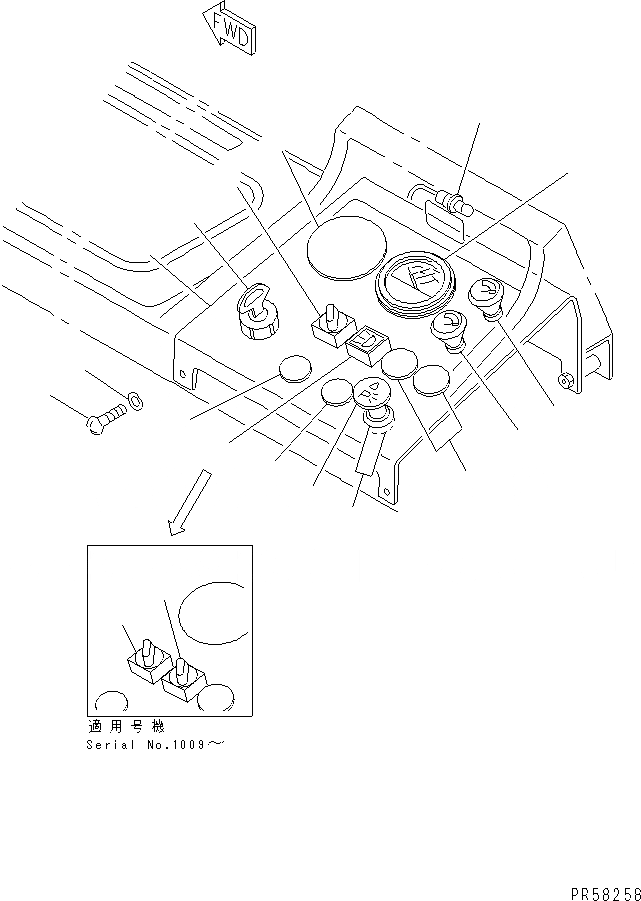 FWD

適用号機
Serial No.1009～

PR58258