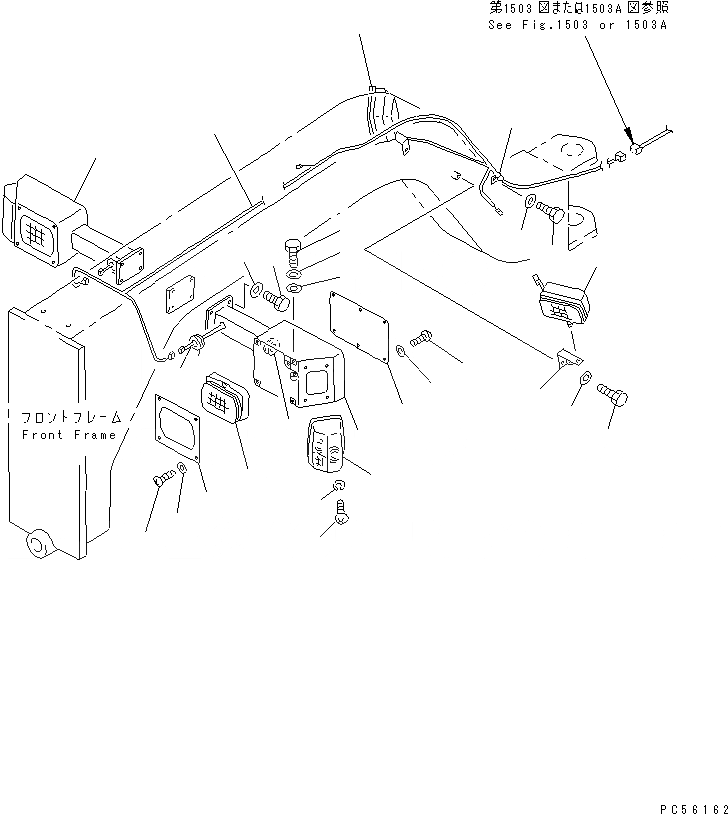 第1503 図または1503A 図参照
See Fig.1503 or 1503A

フロントフレーム
Front Frame

PC56162