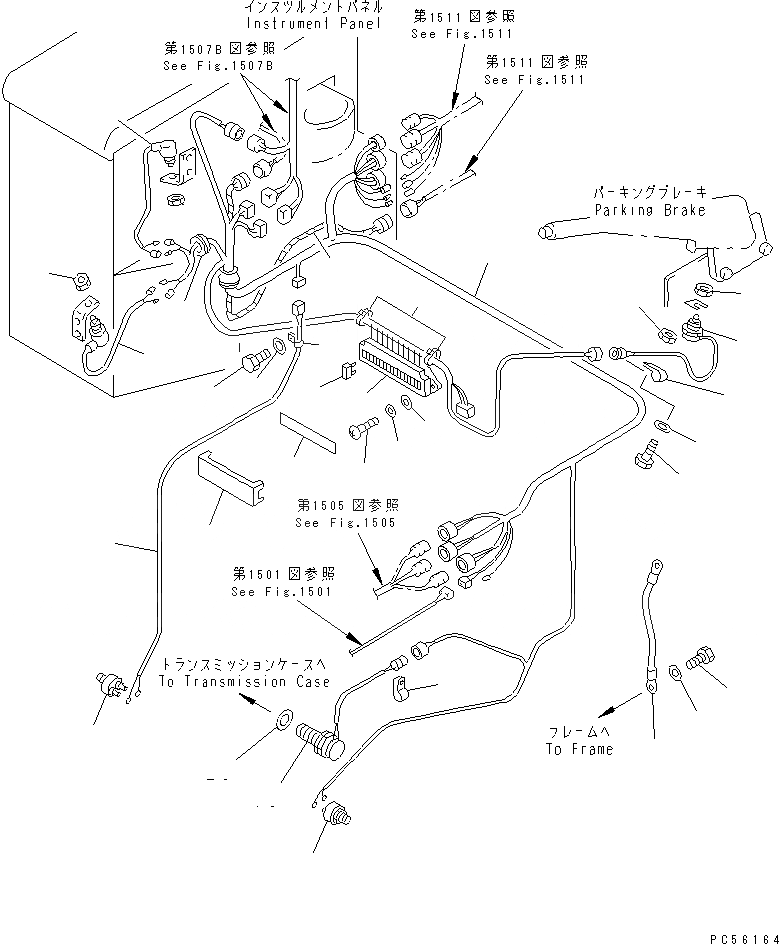 インスツルメントパネル
Instrument Panel

第1507B図参照
See Fig.1507B

第1511図参照
See Fig.1511

第1511図参照
See Fig.1511

パーキングブレーキ
Parking Brake

第1505図参照
See Fig.1505

第1501図参照
See Fig.1501

トランスミッションケースへ
To Transmission Case

フレームへ
To Frame

PC56164