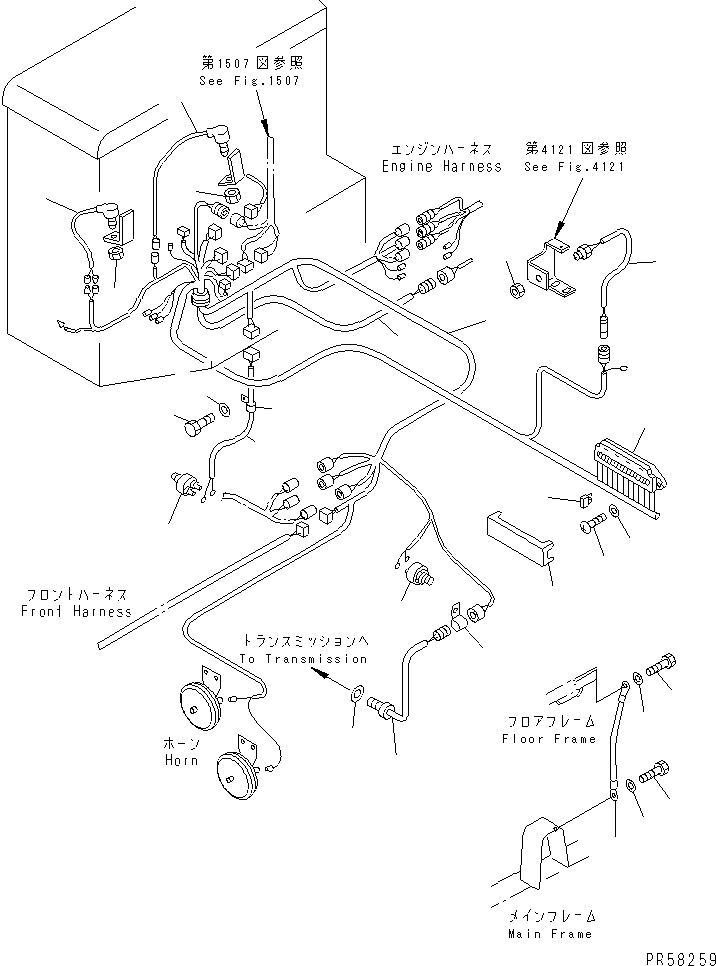 第1507図参照
See Fig.1507

エンジンハーネス
Engine Harness

第4121図参照
See Fig.4121

フロントハーネス
Front Harness

トランスミッションへ
To Transmission

ホーン
Horn

フロアフレーム
Floor Frame

メインフレーム
Main Frame

PR58259