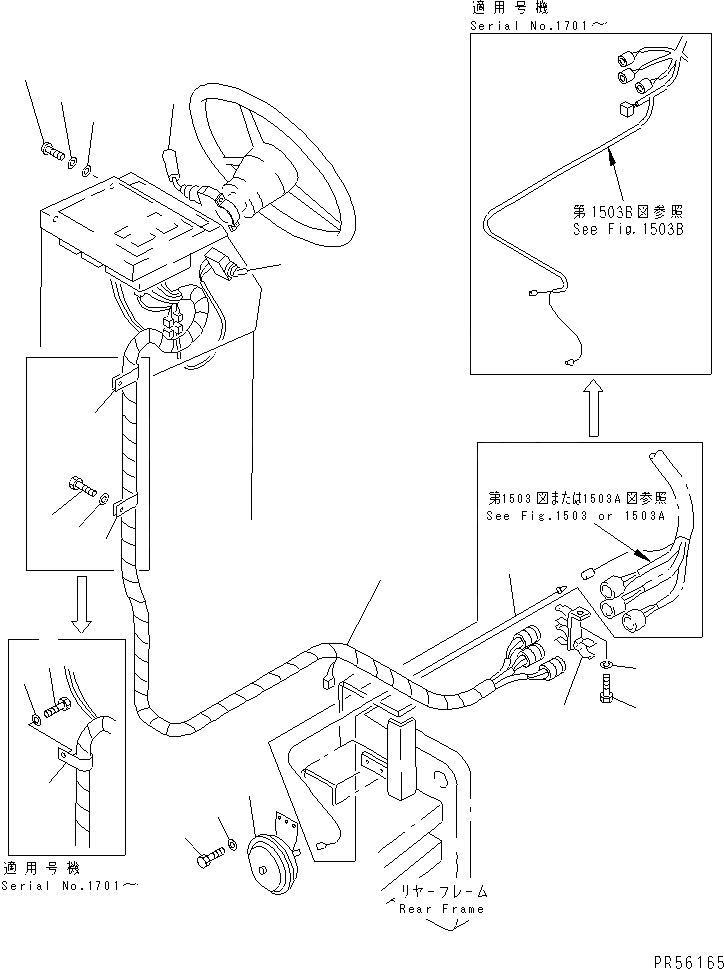 適用号機
Serial No.1701～

第1503B図参照
See Fig.1503B

第1503図または1503A図参照
See Fig.1503 or 1503A

適用号機
Serial No.1701～

リヤーフレーム
Rear Frame

PR56165