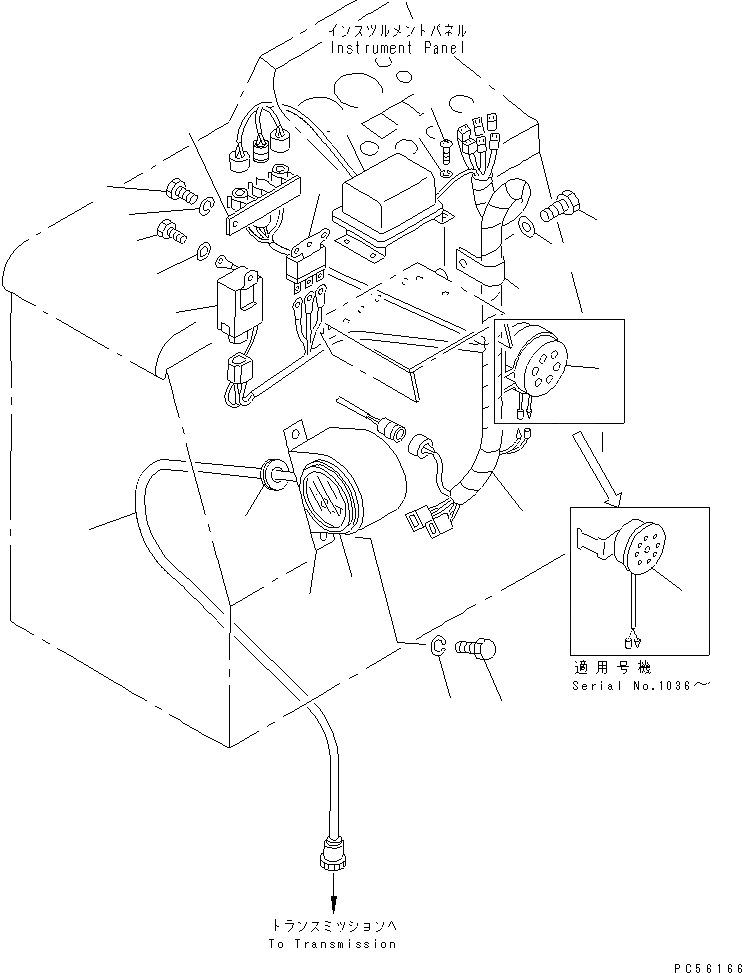 インスツルメントパネル
Instrument Panel

適用号機
Serial No.1036～

トランスミッションへ
To Transmission

PC56166