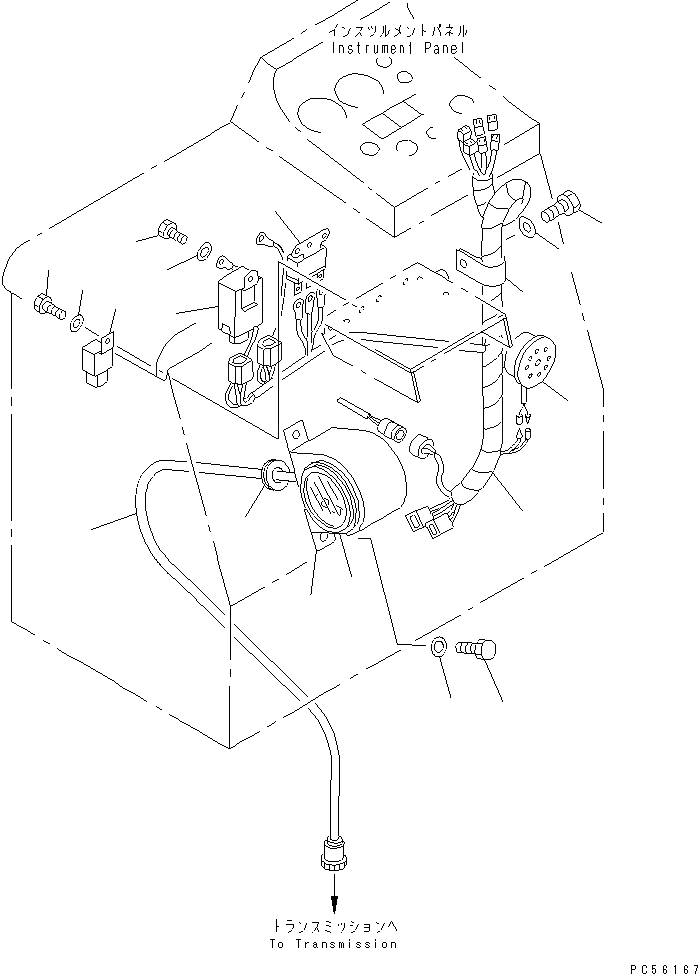 インスツルメントパネル
Instrument Panel

トランスミッションへ
To Transmission

PC56167