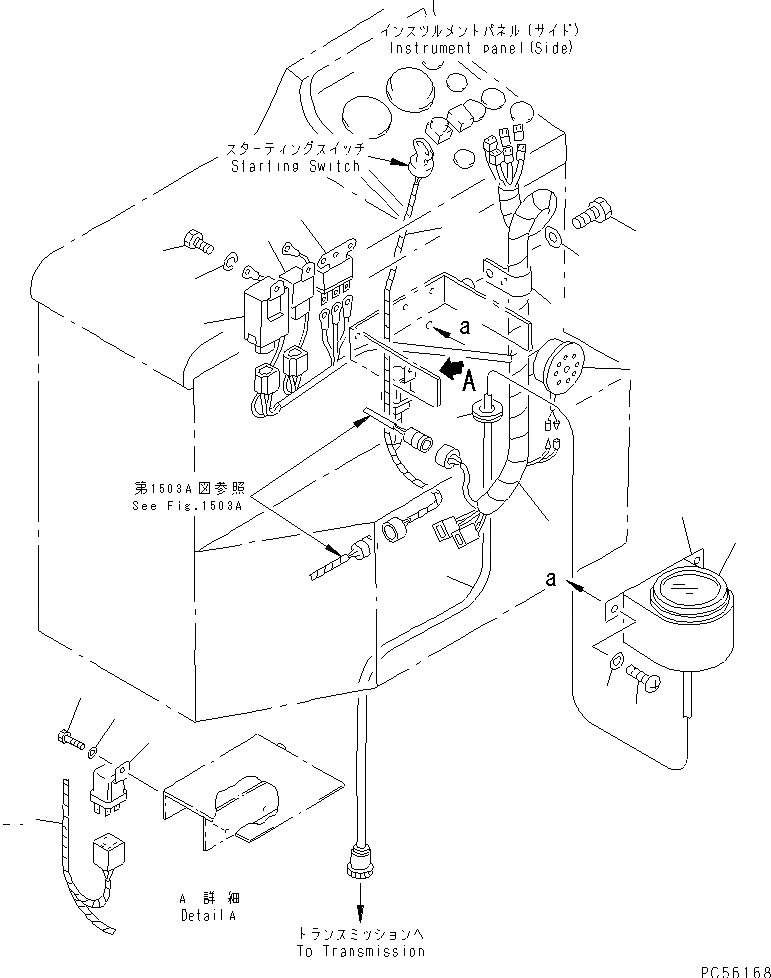 インスツルメントパネル(サイド)
Instrument panel(Side)

スターティングスイッチ
Starting Switch

a

A

第1503A図参照
See Fig.1503A

a

A 詳細
Detail A

トランスミッションへ
To Transmission

PC56168