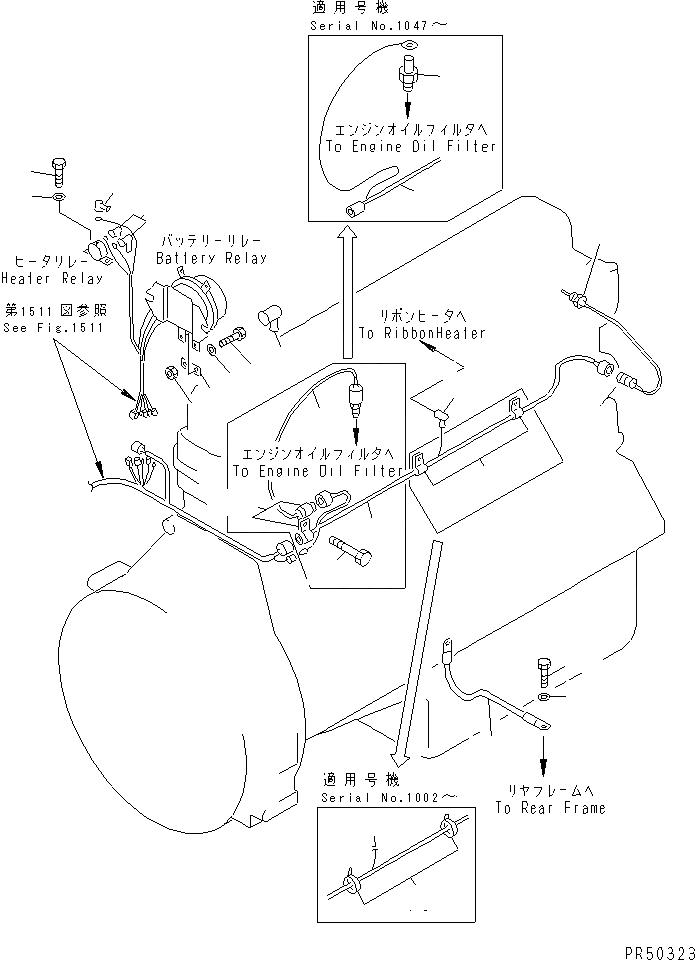 適用号機
Serial No.1047～

エンジンオイルフィルタへ
To Engine Oil Filter

ヒータリレー
Heater Relay

バッテリーリレー
Battery Relay

第1511図参照
See Fig.1511

リボンヒータへ
To RibbonHeater

エンジンオイルフィルタへ
To Engine Oil Filter

リヤフレームへ
To Rear Frame

適用号機
Serial No.1002～

PR50323