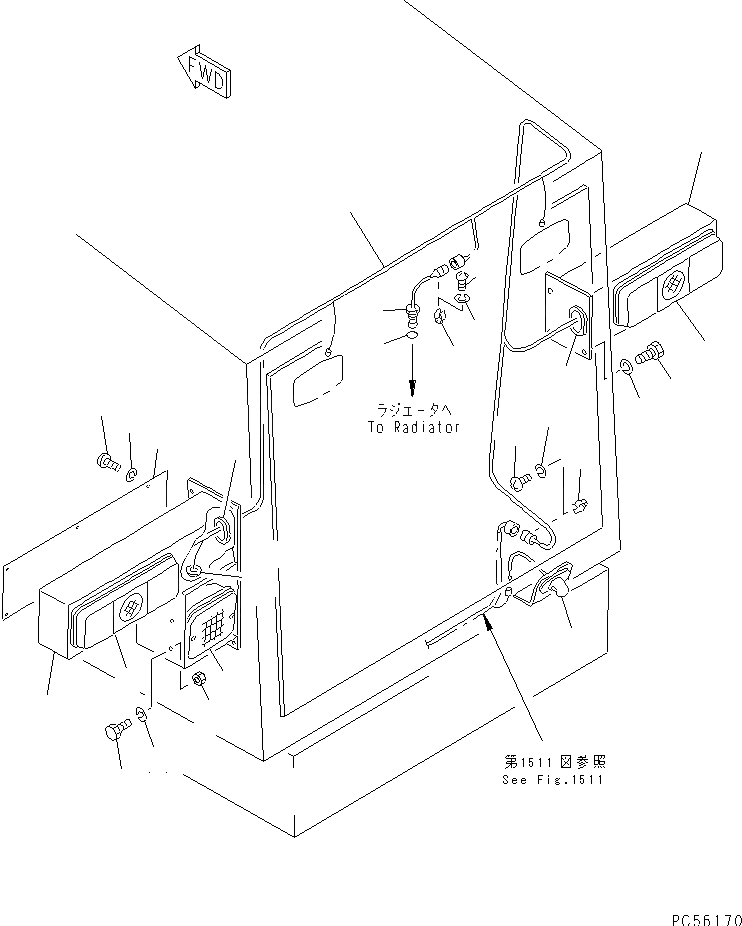 FWD

ラジエータへ
To Radiator

第1511図参照
See Fig.1511

PC56170