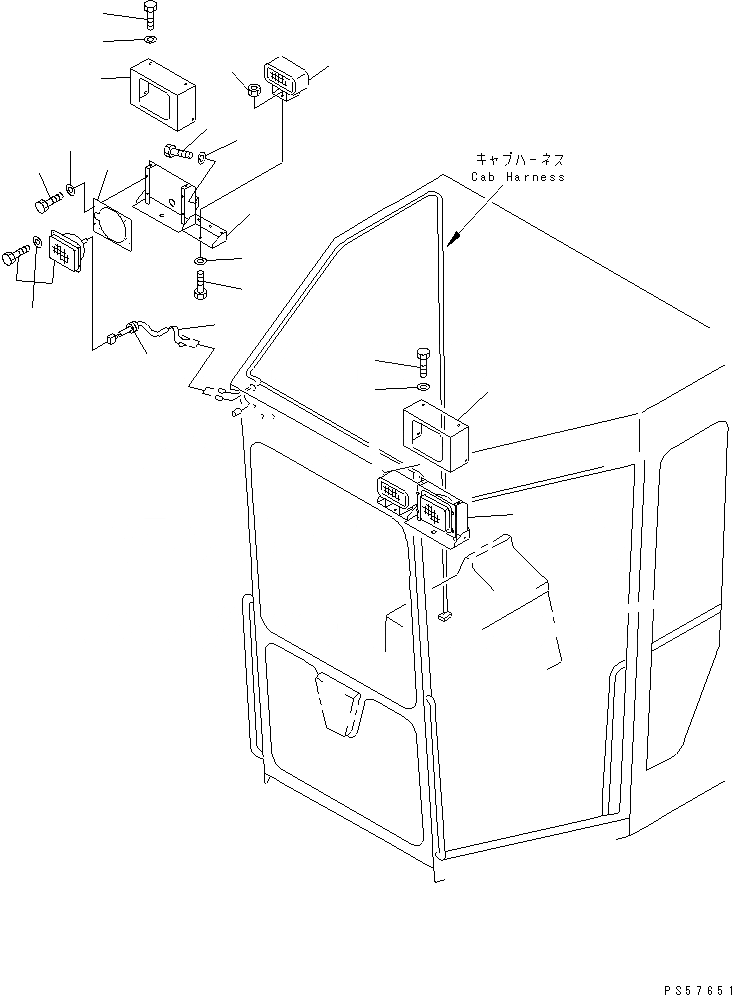 キャブハーネス
Cab Harness

PS57651