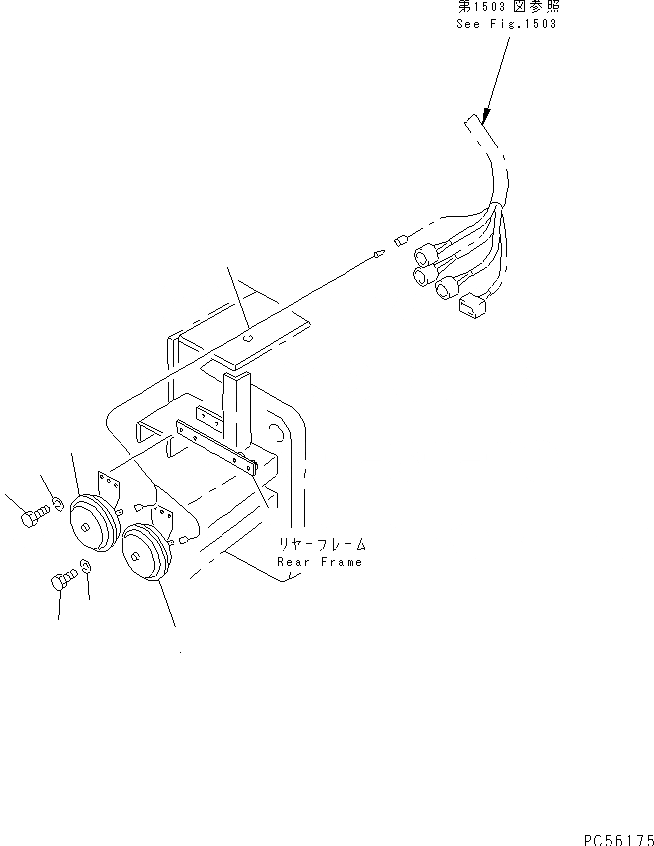 第1503図参照
See Fig.1503

リヤーフレーム
Rear Frame

PC56175