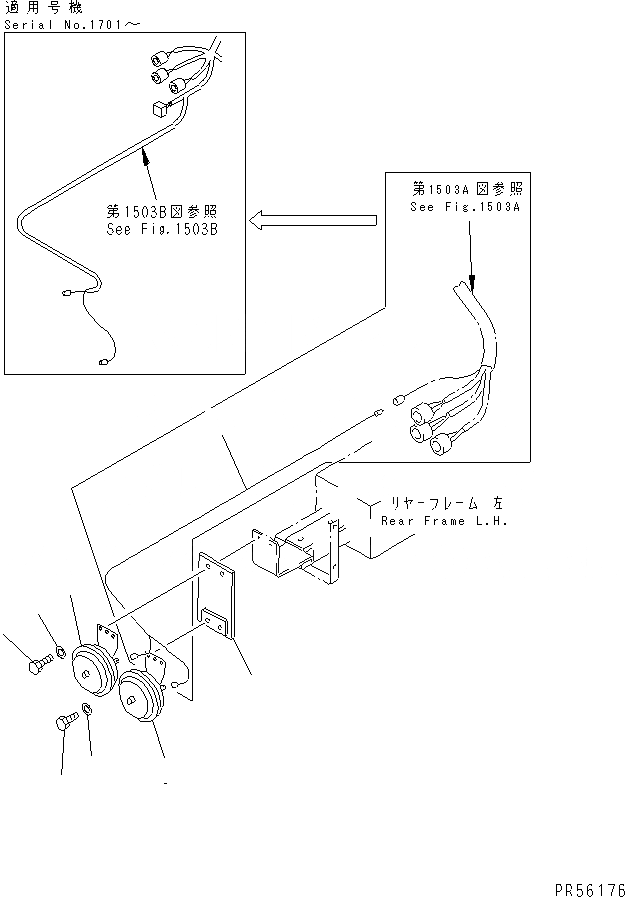 適用号機
Serial No.1701～

第1503B図参照
See Fig.1503B

第1503A図参照
See Fig.1503A

リヤーフレーム 左
Rear Frame L.H.

PR56176