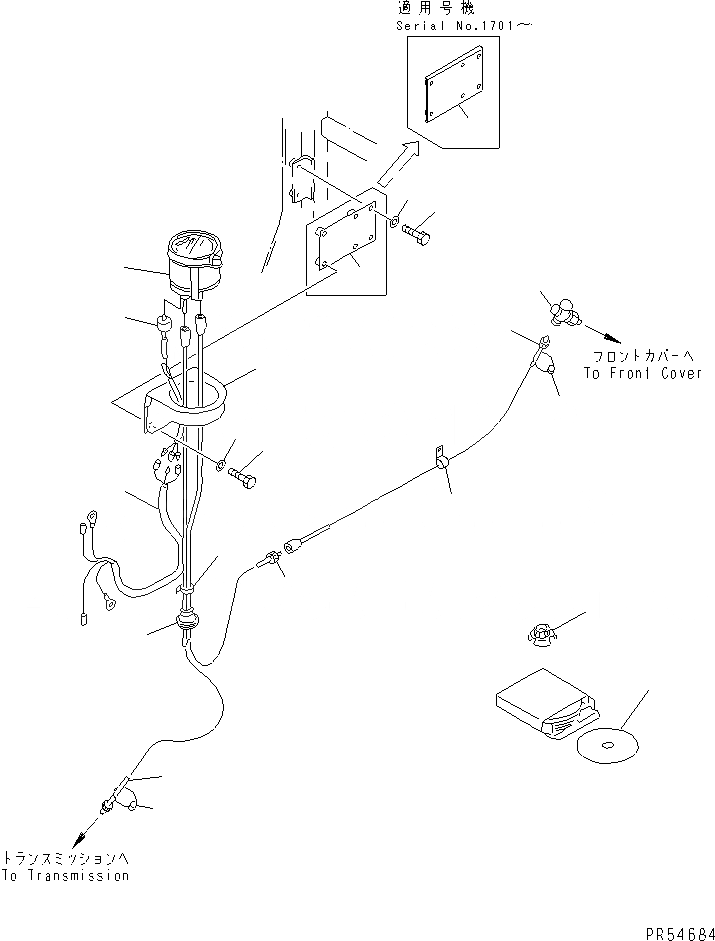 適用号機
Serial No.1701～

フロントカバーへ
To Front Cover

トランスミッションへ
To Transmission

PR54684