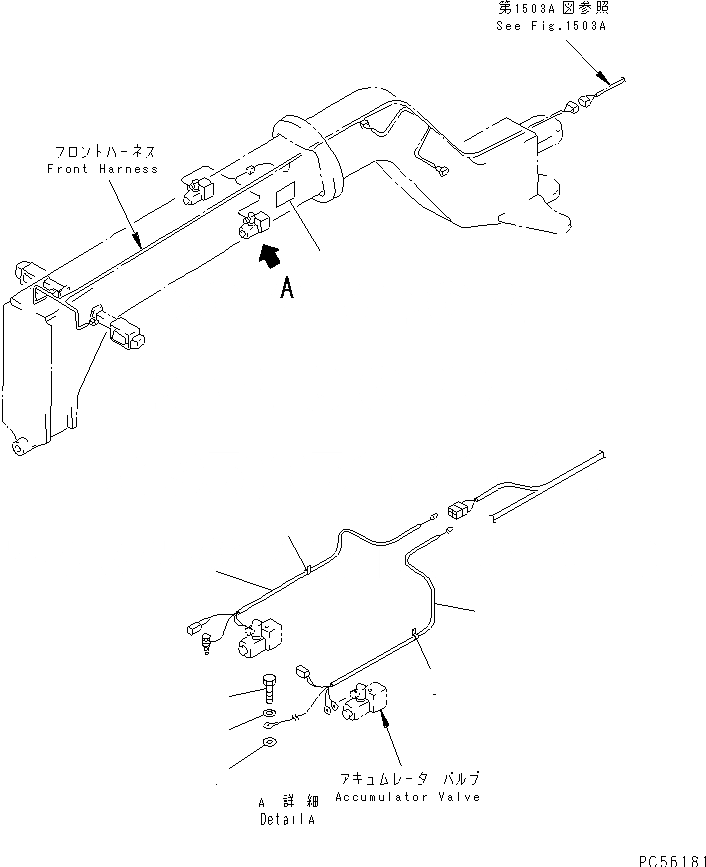 第1503A図参照
See Fig.1503A

フロントハーネス
Front Harness

A

アキュムレータ バルブ
Accumulator Valve

A 詳細
Detail A

PC56181